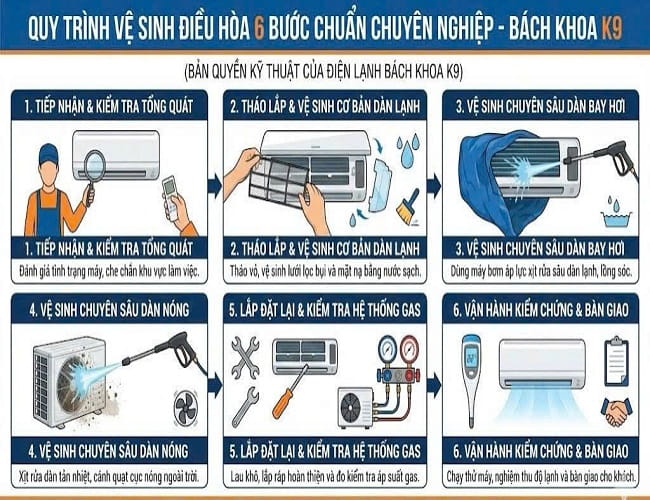 QUY TRÌNH VỆ SINH ĐIỀU HÒA 6 BƯỚC CHUẨN CHUYÊN NGHIỆP - BÁCH KHOA K9

(BẢN QUYỀN KỸ THUẬT CỦA ĐIỆN LẠNH BÁCH KHOA K9)

1. TIẾP NHẬN & KIỂM TRA TỔNG QUÁT

1. TIẾP NHẬN & KIỂM TRA TỔNG QUÁT

Đánh giá tình trạng máy, che chắn khu vực làm việc.

2. THÁO LẮP & VỆ SINH CƠ BẢN DÀN LẠNH

2. THÁO LẮP & VỆ SINH CƠ BẢN DÀN LẠNH

Tháo vỏ, vệ sinh lưới lọc bụi và mặt nạ bằng nước sạch.

3. VỆ SINH CHUYÊN SÂU DÀN BAY HƠI

3. VỆ SINH CHUYÊN SÂU DÀN BAY HƠI

Dùng máy bơm áp lực xịt rửa sâu dàn lạnh, lồng sóc.

4. VỆ SINH CHUYÊN SÂU DÀN NÓNG

4. VỆ SINH CHUYÊN SÂU DÀN NÓNG

Xịt rửa dàn tản nhiệt, cánh quạt cục nóng ngoài trời.

5. LẮP ĐẶT LẠI & KIỂM TRA HỆ THỐNG GAS

5. LẮP ĐẶT LẠI & KIỂM TRA HỆ THỐNG GAS

Lau khô, lắp ráp hoàn thiện và đo kiểm tra áp suất gas.

6. VẬN HÀNH KIỂM CHỨNG & BÀN GIAO

6. VẬN HÀNH KIỂM CHỨNG & BÀN GIAO

Chạy thử máy, nghiệm thu độ lạnh và bàn giao cho khách.